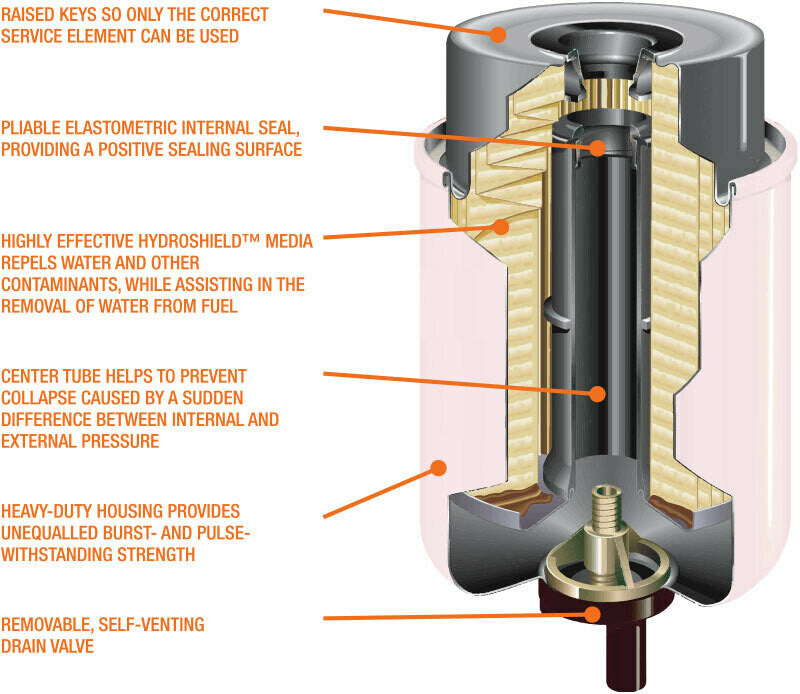 RAISED KEYS SO ONLY THE CORRECT SERVICE ELEMENT CAN BE USED

PLIABLE ELASTOMETRIC INTERNAL SEAL, PROVIDING A POSITIVE SEALING SURFACE

HIGHLY EFFECTIVE HYDROSHIELD™ MEDIA REPELS WATER AND OTHER CONTAMINANTS, WHILE ASSISTING IN THE REMOVAL OF WATER FROM FUEL

CENTER TUBE HELPS TO PREVENT COLLAPSE CAUSED BY A SUDDEN DIFFERENCE BETWEEN INTERNAL AND EXTERNAL PRESSURE

HEAVY-DUTY HOUSING PROVIDES UNEQUALLED BURST- AND PULSE-WITHSTANDING STRENGTH

REMOVABLE, SELF-VENTING DRAIN VALVE